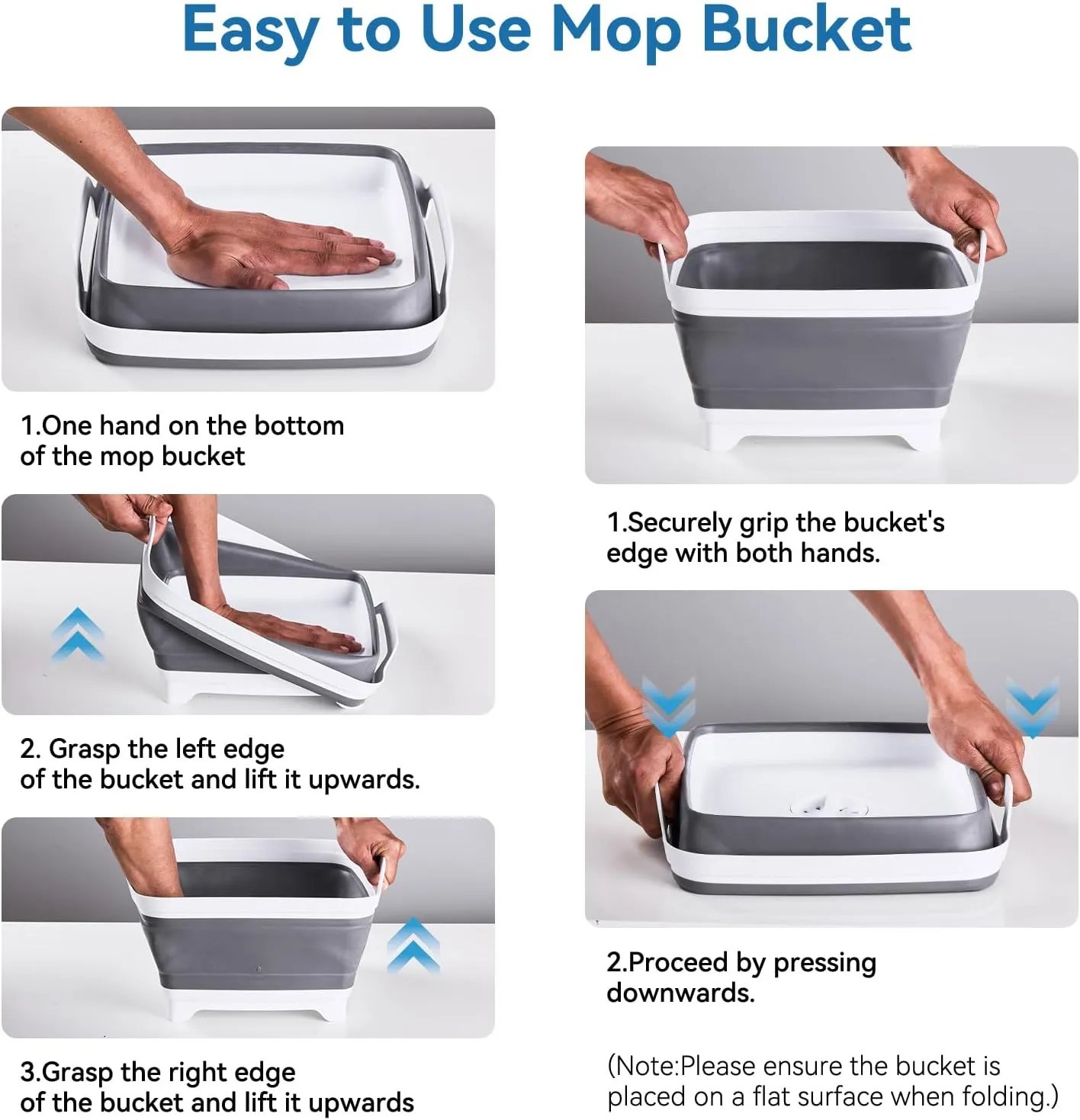 Easy to Use Mop Bucket

1.One hand on the bottom of the mop bucket

2. Grasp the left edge of the bucket and lift it upwards.

3.Grasp the right edge of the bucket and lift it upwards

1.Securely grip the bucket's edge with both hands.

2.Proceed by pressing downwards.

(Note:Please ensure the bucket is placed on a flat surface when folding.)